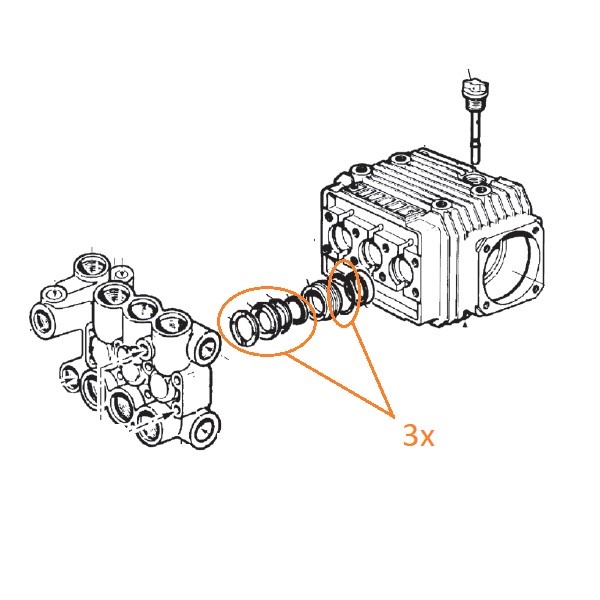 3x